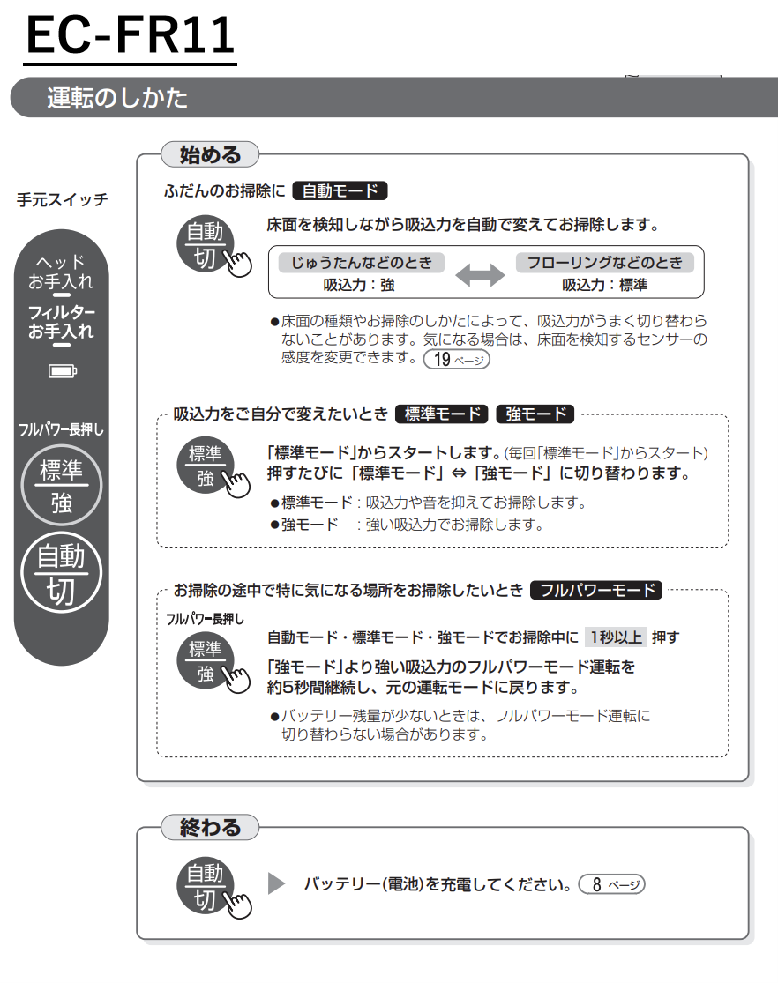 EC-FR11

運転のしかた

手元スイッチ

ヘッド
お手入れ

フィルター
お手入れ

フルパワー長押し

標準
強

自動
切

始める

ふだんのお掃除に 自動モード

自動
切

床面を検知しながら吸込力を自動で変えてお掃除します。

じゅうたんなどのとき
吸込力：強

フローリングなどのとき
吸込力：標準

●床面の種類やお掃除のしかたによって、吸込力がうまく切り替わらないことがあります。気になる場合は、床面を検知するセンサーの感度を変更できます。 19 ページ

吸込力をご自分で変えたいとき 標準モード 強モード

標準
強

「標準モード」からスタートします。(毎回「標準モード」からスタート)
押すたびに「標準モード」⇔「強モード」に切り替わります。

●標準モード：吸込力や音を抑えてお掃除します。
●強モード ：強い吸込力でお掃除します。

お掃除の途中で特に気になる場所をお掃除したいとき フルパワーモード

フルパワー長押し

標準
強

自動モード・標準モード・強モードでお掃除中に 1秒以上 押す

「強モード」より強い吸込力のフルパワーモード運転を約5秒間継続し、元の運転モードに戻ります。

●バッテリー残量が少ないときは、フルパワーモード運転に切り替わらない場合があります。

終わる

自動
切

バッテリー(電池)を充電してください。 8 ページ